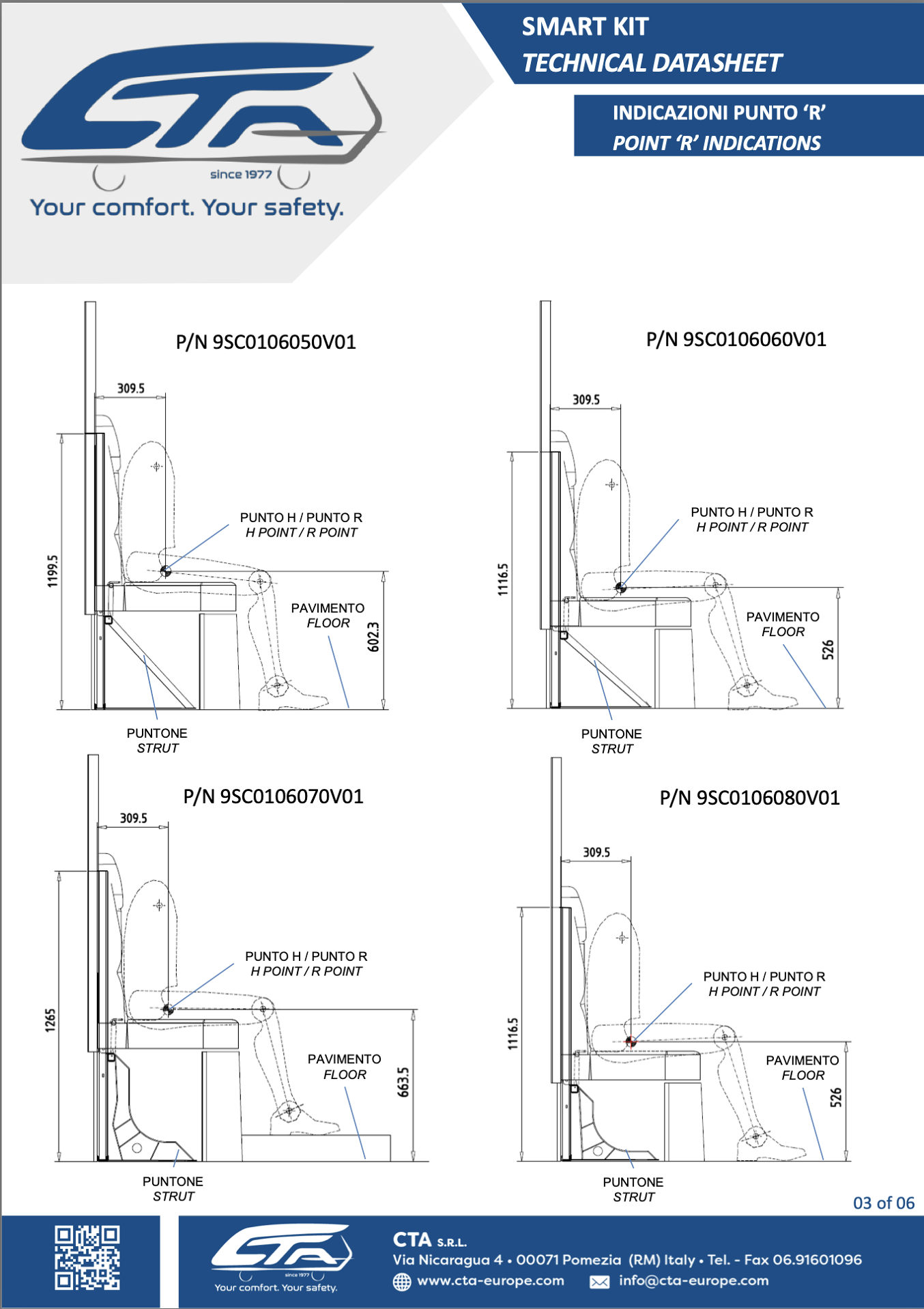 CTA
since 1977
Your comfort. Your safety.

SMART KIT
TECHNICAL DATASHEET

INDICAZIONI PUNTO 'R'
POINT 'R' INDICATIONS

P/N 9SC0106050V01

309.5
1199.5
PUNTO H / PUNTO R
H POINT / R POINT
PAVIMENTO
FLOOR
602.3
PUNTONE
STRUT

P/N 9SC0106060V01

309.5
1116.5
PUNTO H / PUNTO R
H POINT / R POINT
PAVIMENTO
FLOOR
526
PUNTONE
STRUT

P/N 9SC0106070V01

309.5
1265
PUNTO H / PUNTO R
H POINT / R POINT
PAVIMENTO
FLOOR
663.5
PUNTONE
STRUT

P/N 9SC0106080V01

309.5
1116.5
PUNTO H / PUNTO R
H POINT / R POINT
PAVIMENTO
FLOOR
526
PUNTONE
STRUT

03 of 06

CTA
since 1977
Your comfort. Your safety.

CTA S.R.L.
Via Nicaragua 4 • 00071 Pomezia (RM) Italy • Tel. - Fax 06.91601096
www.cta-europe.com info@cta-europe.com