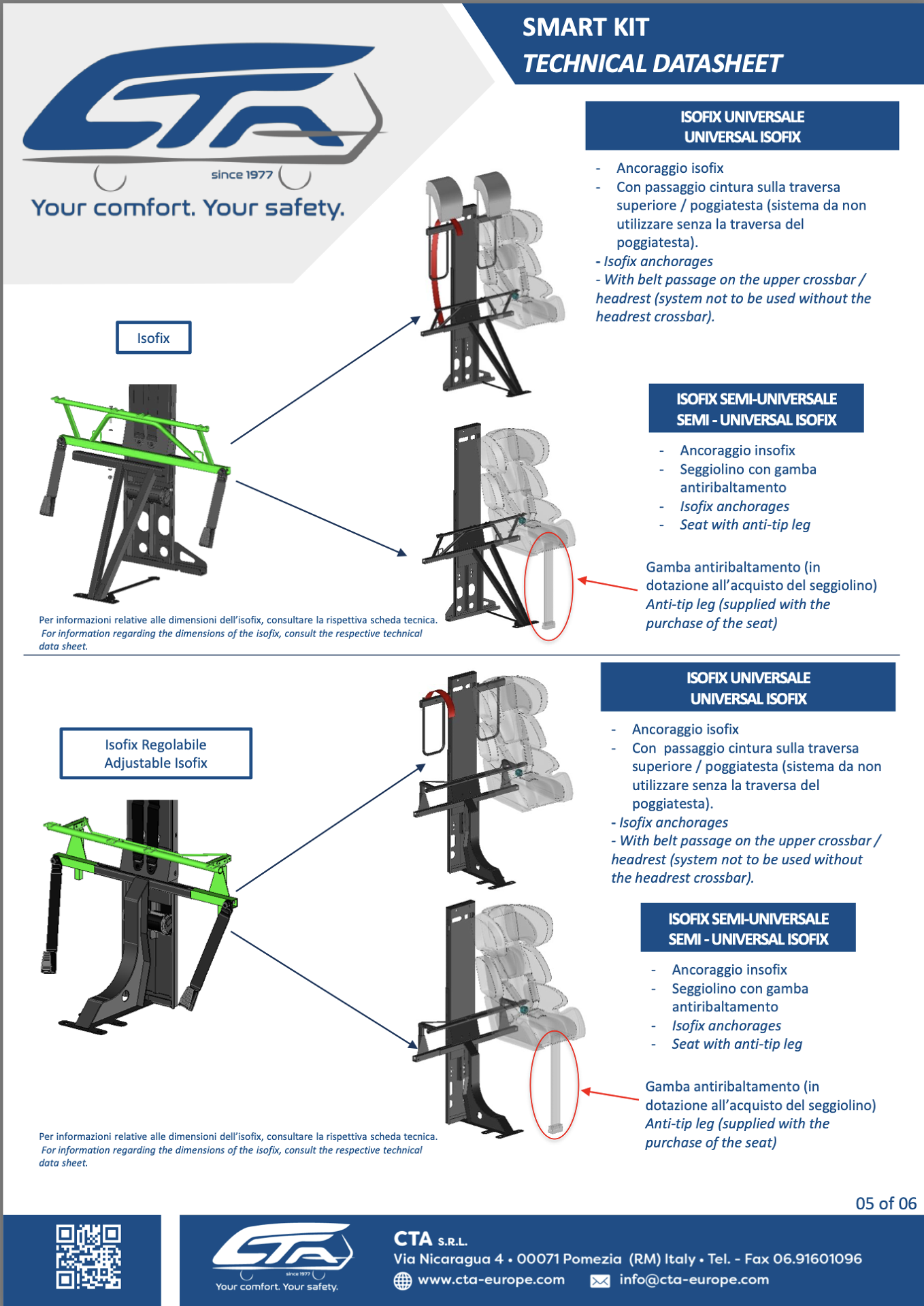 CTA
since 1977
Your comfort. Your safety.

SMART KIT
TECHNICAL DATASHEET

ISOFIX UNIVERSALE
UNIVERSAL ISOFIX

- Ancoraggio isofix
- Con passaggio cintura sulla traversa superiore / poggiatesta (sistema da non utilizzare senza la traversa del poggiatesta).
- Isofix anchorages
- With belt passage on the upper crossbar / headrest (system not to be used without the headrest crossbar).

Isofix

ISOFIX SEMI-UNIVERSALE
SEMI - UNIVERSAL ISOFIX

- Ancoraggio insofix
- Seggiolino con gamba antiribaltamento
- Isofix anchorages
- Seat with anti-tip leg

Gamba antiribaltamento (in dotazione all'acquisto del seggiolino)
Anti-tip leg (supplied with the purchase of the seat)

Per informazioni relative alle dimensioni dell'isofix, consultare la rispettiva scheda tecnica.
For information regarding the dimensions of the isofix, consult the respective technical data sheet.

ISOFIX UNIVERSALE
UNIVERSAL ISOFIX

- Ancoraggio isofix
- Con passaggio cintura sulla traversa superiore / poggiatesta (sistema da non utilizzare senza la traversa del poggiatesta).
- Isofix anchorages
- With belt passage on the upper crossbar / headrest (system not to be used without the headrest crossbar).

Isofix Regolabile
Adjustable Isofix

ISOFIX SEMI-UNIVERSALE
SEMI - UNIVERSAL ISOFIX

- Ancoraggio insofix
- Seggiolino con gamba antiribaltamento
- Isofix anchorages
- Seat with anti-tip leg

Gamba antiribaltamento (in dotazione all'acquisto del seggiolino)
Anti-tip leg (supplied with the purchase of the seat)

Per informazioni relative alle dimensioni dell'isofix, consultare la rispettiva scheda tecnica.
For information regarding the dimensions of the isofix, consult the respective technical data sheet.

05 of 06

CTA
since 1977
Your comfort. Your safety.

CTA S.R.L.
Via Nicaragua 4 • 00071 Pomezia (RM) Italy • Tel. - Fax 06.91601096
www.cta-europe.com info@cta-europe.com