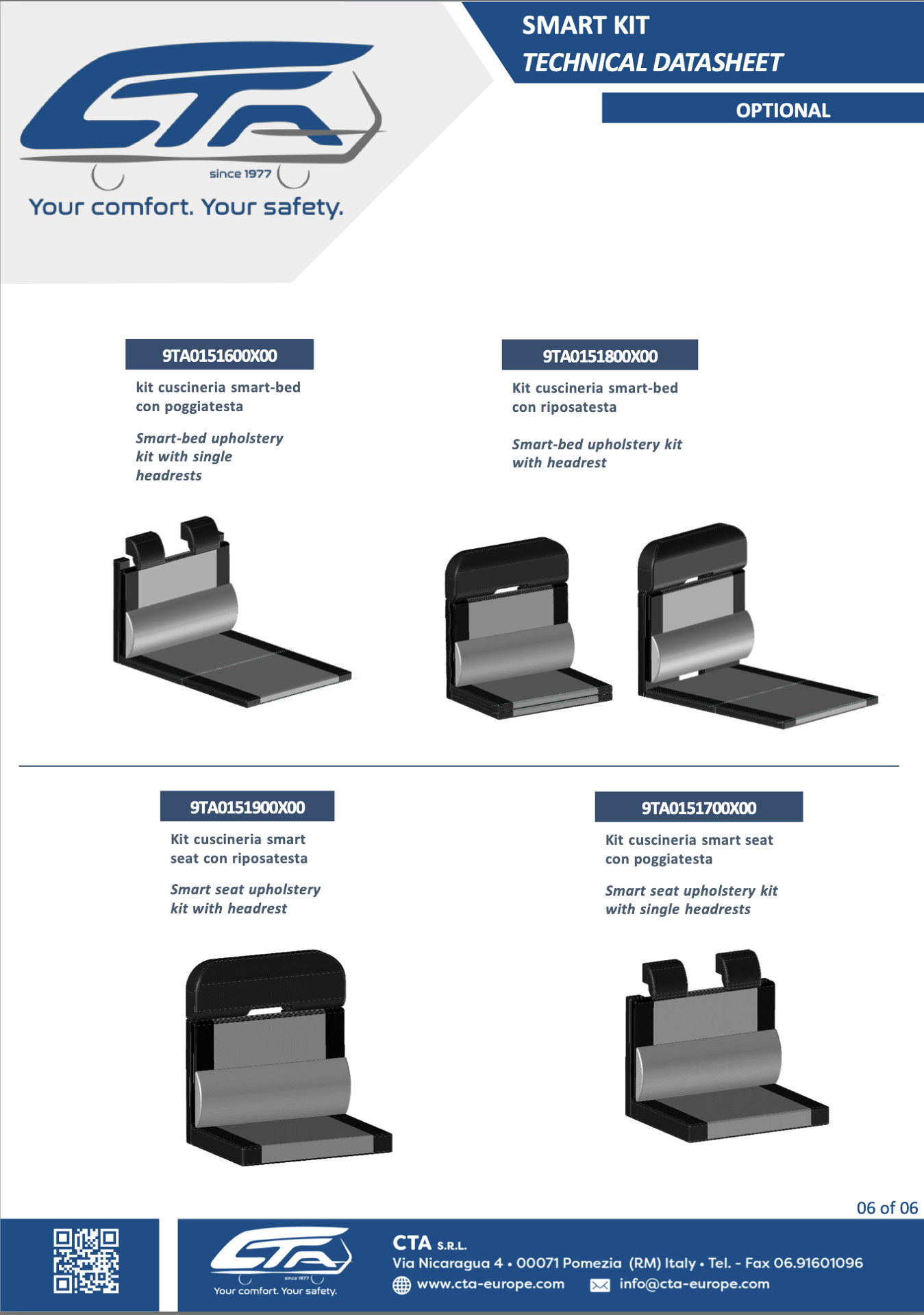 CTA
since 1977
Your comfort. Your safety.

SMART KIT
TECHNICAL DATASHEET

OPTIONAL

9TA0151600X00

kit cuscineria smart-bed con poggiatesta

Smart-bed upholstery kit with single headrests

9TA0151800X00

Kit cuscineria smart-bed con riposatesta

Smart-bed upholstery kit with headrest

9TA0151900X00

Kit cuscineria smart seat con riposatesta

Smart seat upholstery kit with headrest

9TA0151700X00

Kit cuscineria smart seat con poggiatesta

Smart seat upholstery kit with single headrests

06 of 06

CTA
since 1977
Your comfort. Your safety.

CTA S.R.L.
Via Nicaragua 4 • 00071 Pomezia (RM) Italy • Tel. - Fax 06.91601096
www.cta-europe.com info@cta-europe.com